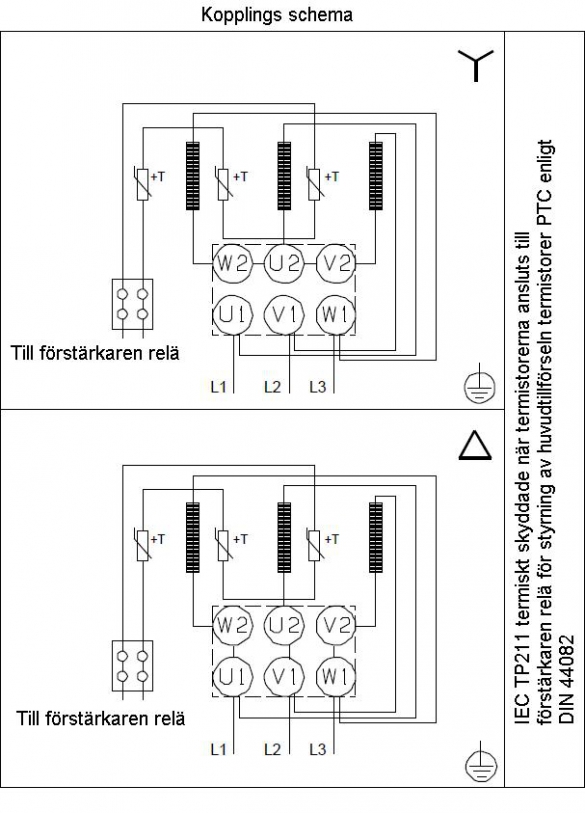 Kopplings schema

+T +T +T

W2 U2 V2

U1 V1 W1

Till förstärkaren relä

L1 L2 L3

+T +T +T

W2 U2 V2

U1 V1 W1

Till förstärkaren relä

L1 L2 L3

IEC TP211 termiskt skyddade när termistorerna ansluts till förstärkaren relä för styrning av huvudtillförseln termistorer PTC enligt DIN 44082